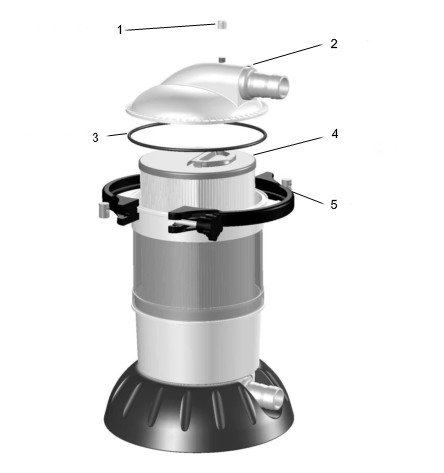 1
2
3
4
5